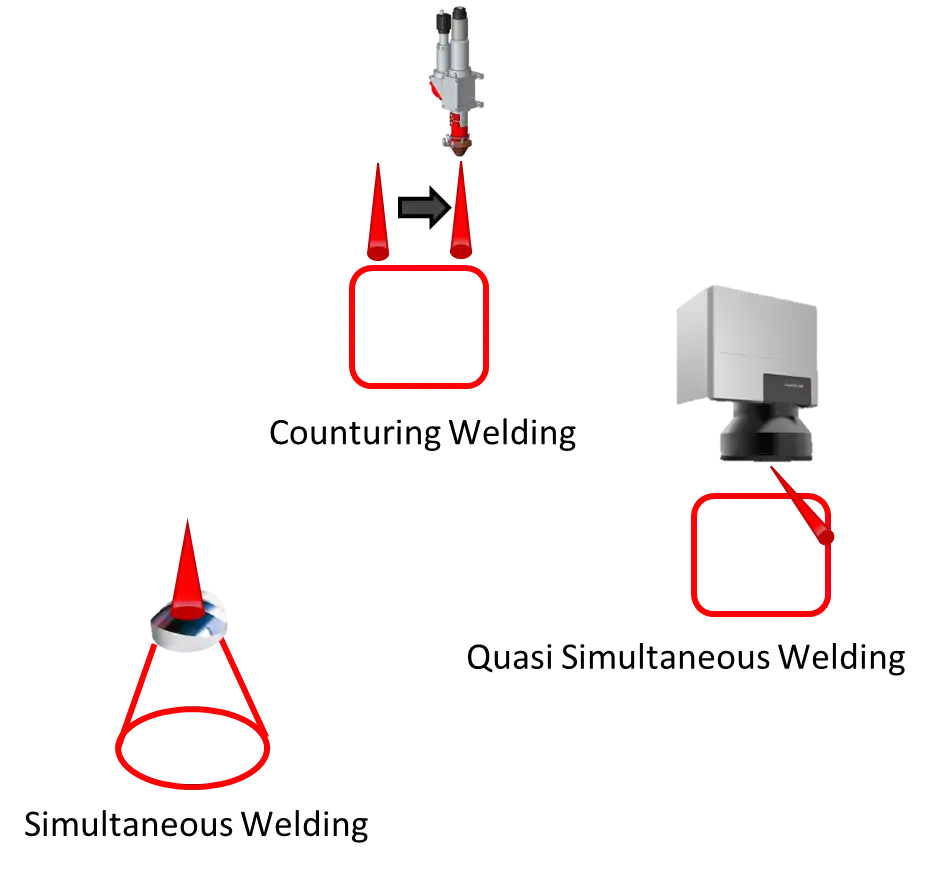 Counturing Welding

Quasi Simultaneous Welding

Simultaneous Welding